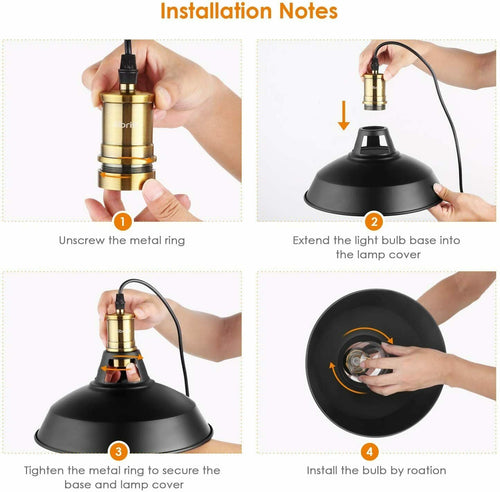 Installation Notes

1
Unscrew the metal ring

2
Extend the light bulb base into the lamp cover

3
Tighten the metal ring to secure the base and lamp cover

4
Install the bulb by roation